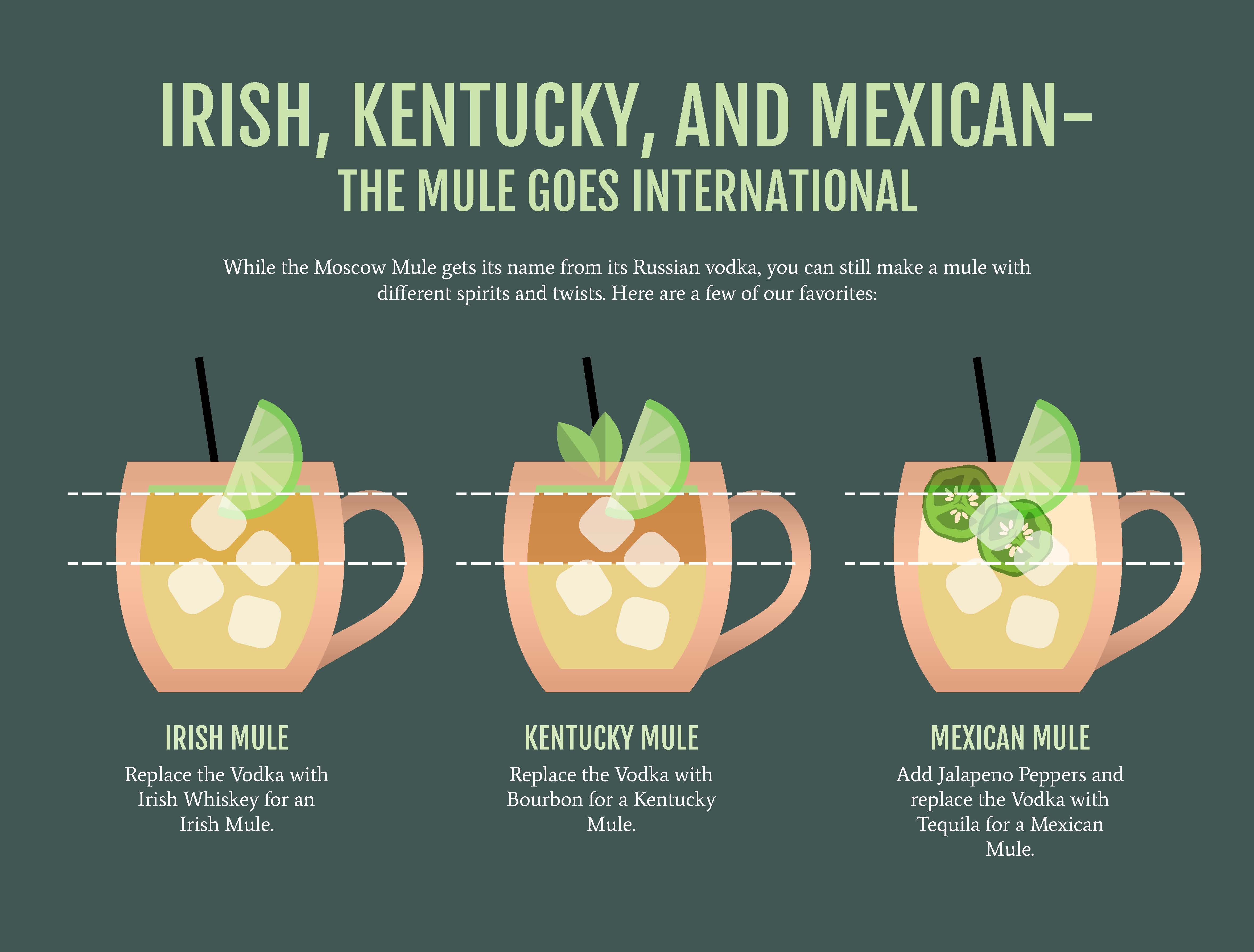 IRISH, KENTUCKY, AND MEXICAN–
THE MULE GOES INTERNATIONAL

While the Moscow Mule gets its name from its Russian vodka, you can still make a mule with different spirits and twists. Here are a few of our favorites:

IRISH MULE
Replace the Vodka with Irish Whiskey for an Irish Mule.

KENTUCKY MULE
Replace the Vodka with Bourbon for a Kentucky Mule.

MEXICAN MULE
Add Jalapeno Peppers and replace the Vodka with Tequila for a Mexican Mule.